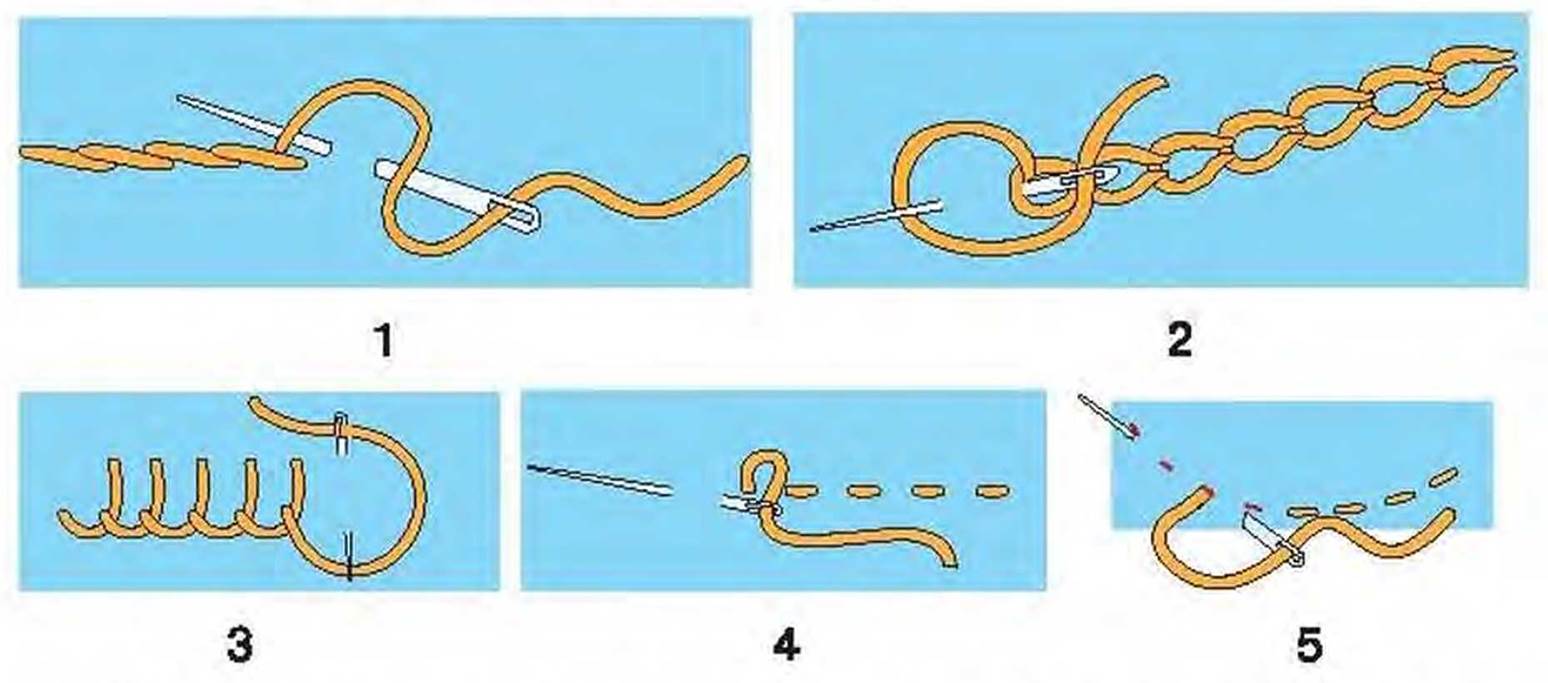 1

2

3

4

5